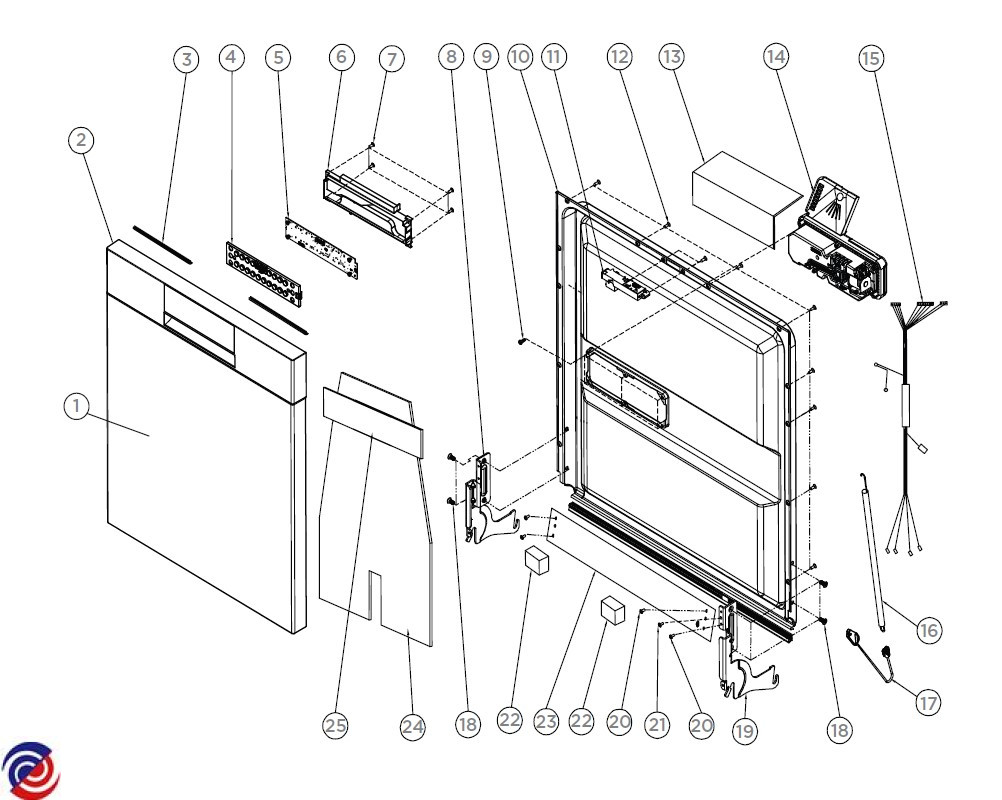 3
4
5
6
7
8
9
10
11
12
13
14
15
2
1
16
17
25
24
18
22
23
22
20
21
20
19
18